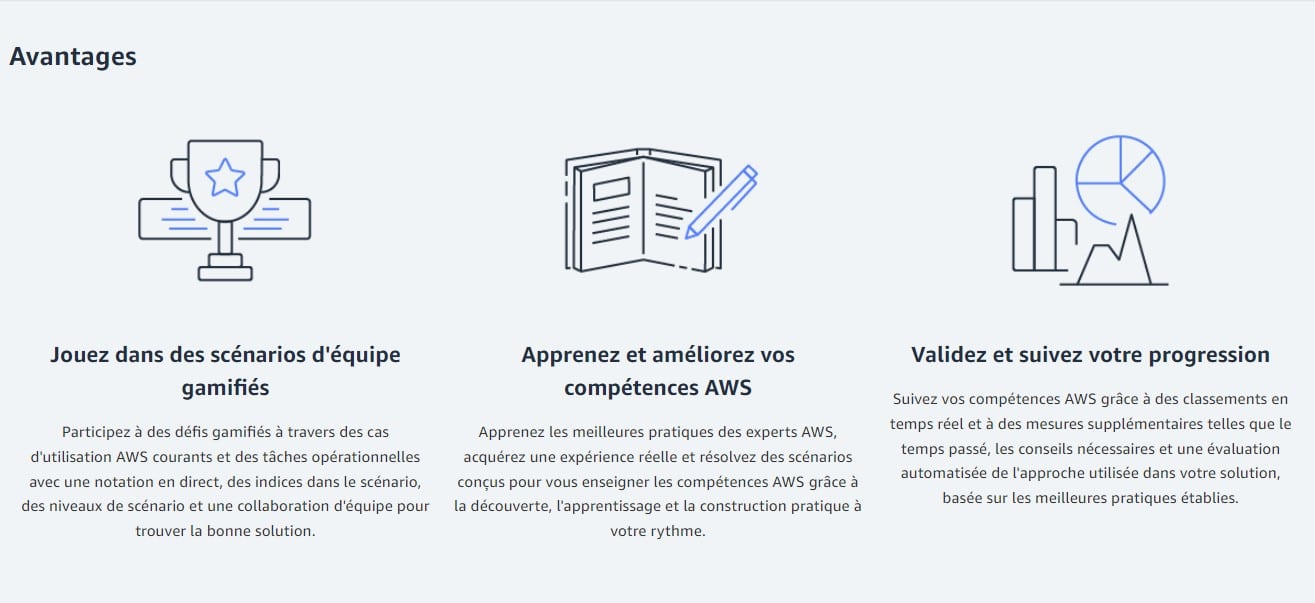 Avantages

Jouez dans des scénarios d'équipe gamifiés

Participez à des défis gamifiés à travers des cas d'utilisation AWS courants et des tâches opérationnelles avec une notation en direct, des indices dans le scénario, des niveaux de scénario et une collaboration d'équipe pour trouver la bonne solution.

Apprenez et améliorez vos compétences AWS

Apprenez les meilleures pratiques des experts AWS, acquérez une expérience réelle et résolvez des scénarios conçus pour vous enseigner les compétences AWS grâce à la découverte, l'apprentissage et la construction pratique à votre rythme.

Validez et suivez votre progression

Suivez vos compétences AWS grâce à des classements en temps réel et à des mesures supplémentaires telles que le temps passé, les conseils nécessaires et une évaluation automatisée de l'approche utilisée dans votre solution, basée sur les meilleures pratiques établies.